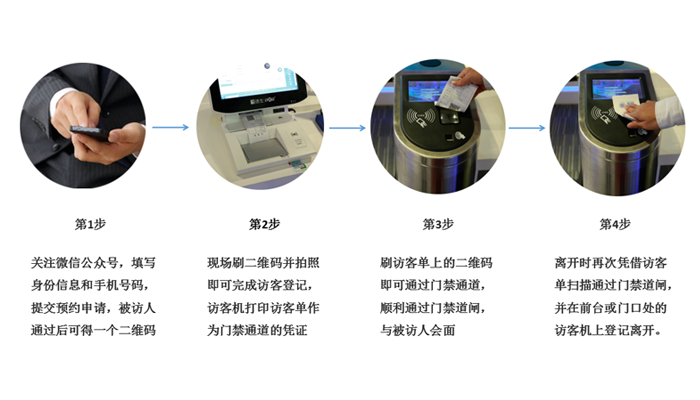 第1步

关注微信公众号，填写身份信息和手机号码，提交预约申请，被访人通过后可得一个二维码

第2步

现场刷二维码并拍照即可完成访客登记，访客机打印访客单作为门禁通道的凭证

第3步

刷访客单上的二维码即可通过门禁通道，顺利通过门禁道闸，与被访人会面

第4步

离开时再次凭借访客单扫描通过门禁道闸，并在前台或门口处的访客机上登记离开。